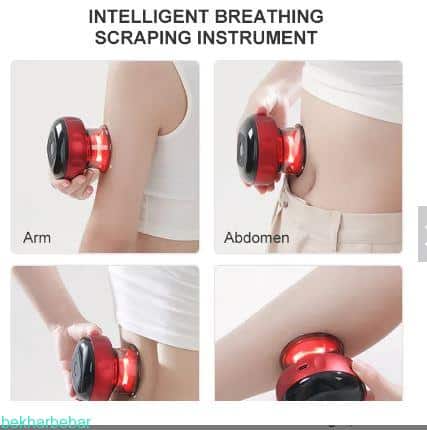 INTELLIGENT BREATHING SCRAPING INSTRUMENT

Arm

Abdomen

bekharbebar