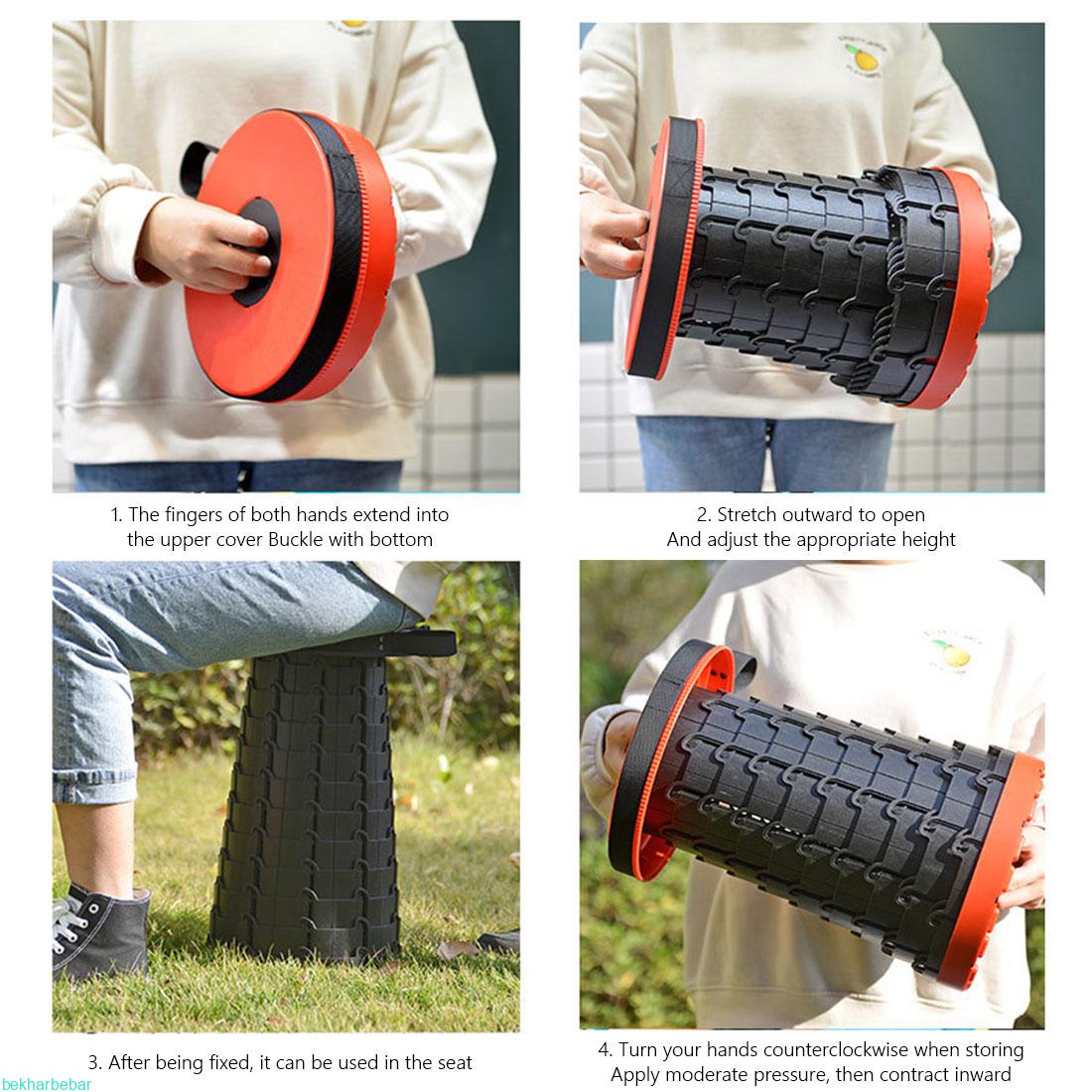 1. The fingers of both hands extend into the upper cover Buckle with bottom

2. Stretch outward to open And adjust the appropriate height

3. After being fixed, it can be used in the seat

4. Turn your hands counterclockwise when storing Apply moderate pressure, then contract inward

bekharbebar