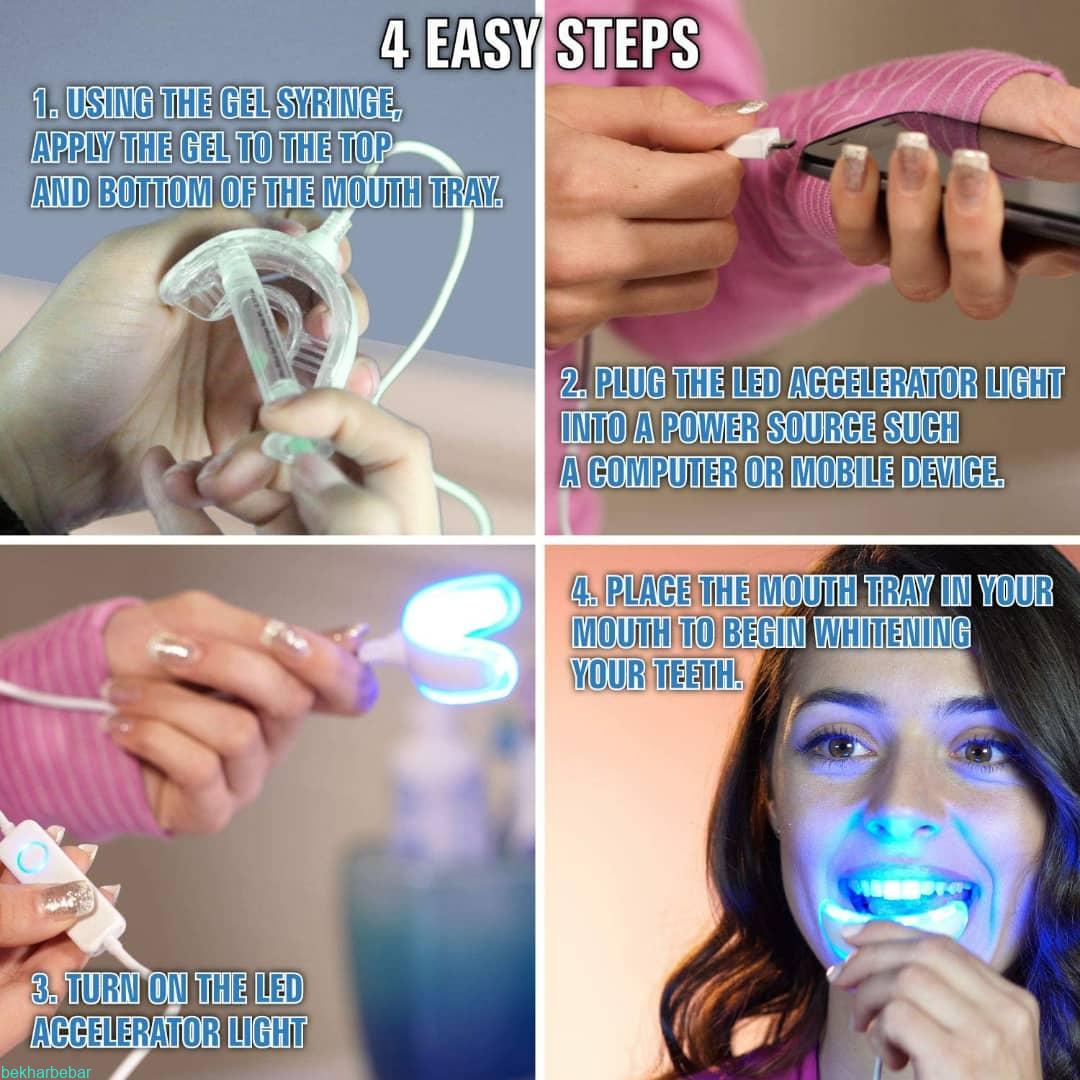 4 EASY STEPS

1. USING THE GEL SYRINGE, APPLY THE GEL TO THE TOP AND BOTTOM OF THE MOUTH TRAY.

2. PLUG THE LED ACCELERATOR LIGHT INTO A POWER SOURCE SUCH A COMPUTER OR MOBILE DEVICE.

3. TURN ON THE LED ACCELERATOR LIGHT

4. PLACE THE MOUTH TRAY IN YOUR MOUTH TO BEGIN WHITENING YOUR TEETH.

bekharbebar